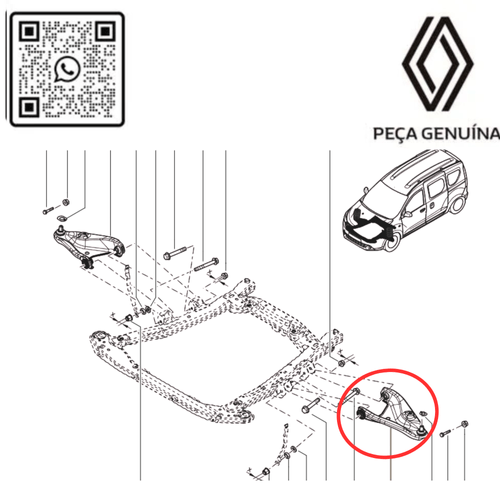 PEÇA GENUÍNA